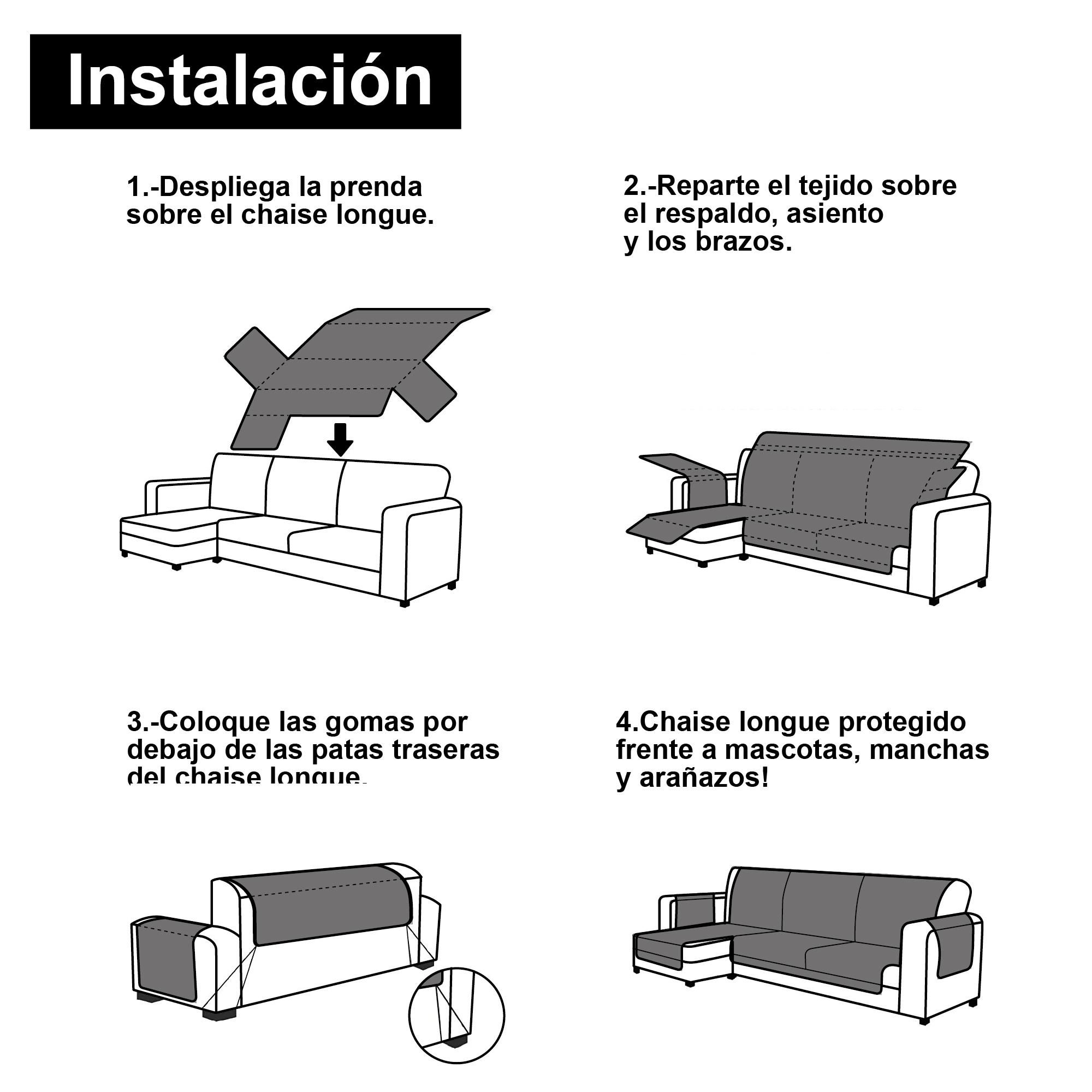 Instalación

1.-Despliega la prenda sobre el chaise longue.

2.-Reparte el tejido sobre el respaldo, asiento y los brazos.

3.-Coloque las gomas por debajo de las patas traseras del chaise longue.

4.Chaise longue protegido frente a mascotas, manchas y arañazos!